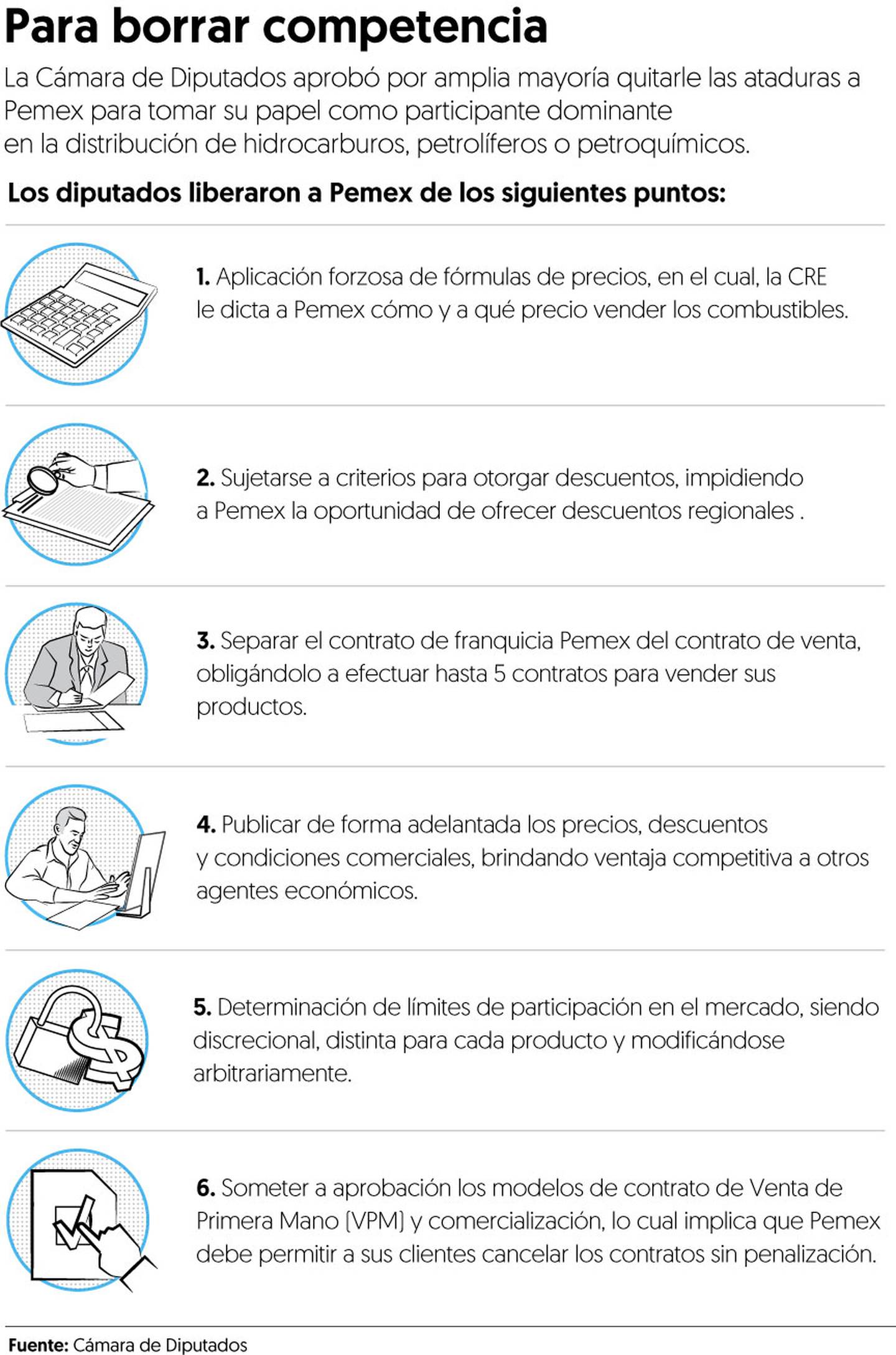 Para borrar competencia

La Cámara de Diputados aprobó por amplia mayoría quitarle las ataduras a Pemex para tomar su papel como participante dominante en la distribución de hidrocarburos, petrolíferos o petroquímicos.

Los diputados liberaron a Pemex de los siguientes puntos:

1. Aplicación forzosa de fórmulas de precios, en el cual, la CRE le dicta a Pemex cómo y a qué precio vender los combustibles.

2. Sujetarse a criterios para otorgar descuentos, impidiendo a Pemex la oportunidad de ofrecer descuentos regionales .

3. Separar el contrato de franquicia Pemex del contrato de venta, obligándolo a efectuar hasta 5 contratos para vender sus productos.

4. Publicar de forma adelantada los precios, descuentos y condiciones comerciales, brindando ventaja competitiva a otros agentes económicos.

5. Determinación de límites de participación en el mercado, siendo discrecional, distinta para cada producto y modificándose arbitrariamente.

6. Someter a aprobación los modelos de contrato de Venta de Primera Mano (VPM) y comercialización, lo cual implica que Pemex debe permitir a sus clientes cancelar los contratos sin penalización.

Fuente: Cámara de Diputados